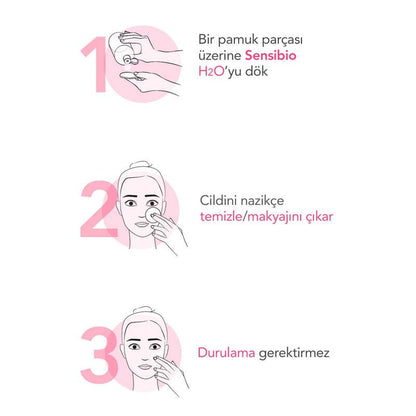 1

Bir pamuk parçası üzerine Sensibio $H_2O$'yu dök

2

Cildini nazikçe temizle/makyajını çıkar

3

Durulama gerektirmez