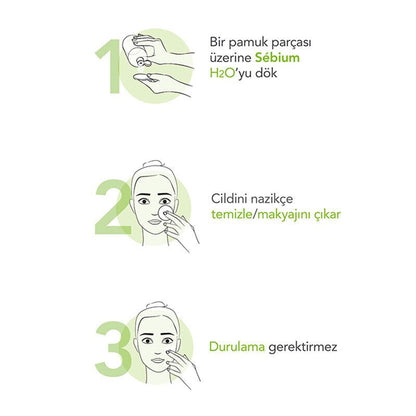 1

Bir pamuk parçası üzerine Sébium $H_2O$'yu dök

2

Cildini nazikçe temizle/makyajını çıkar

3

Durulama gerektirmez